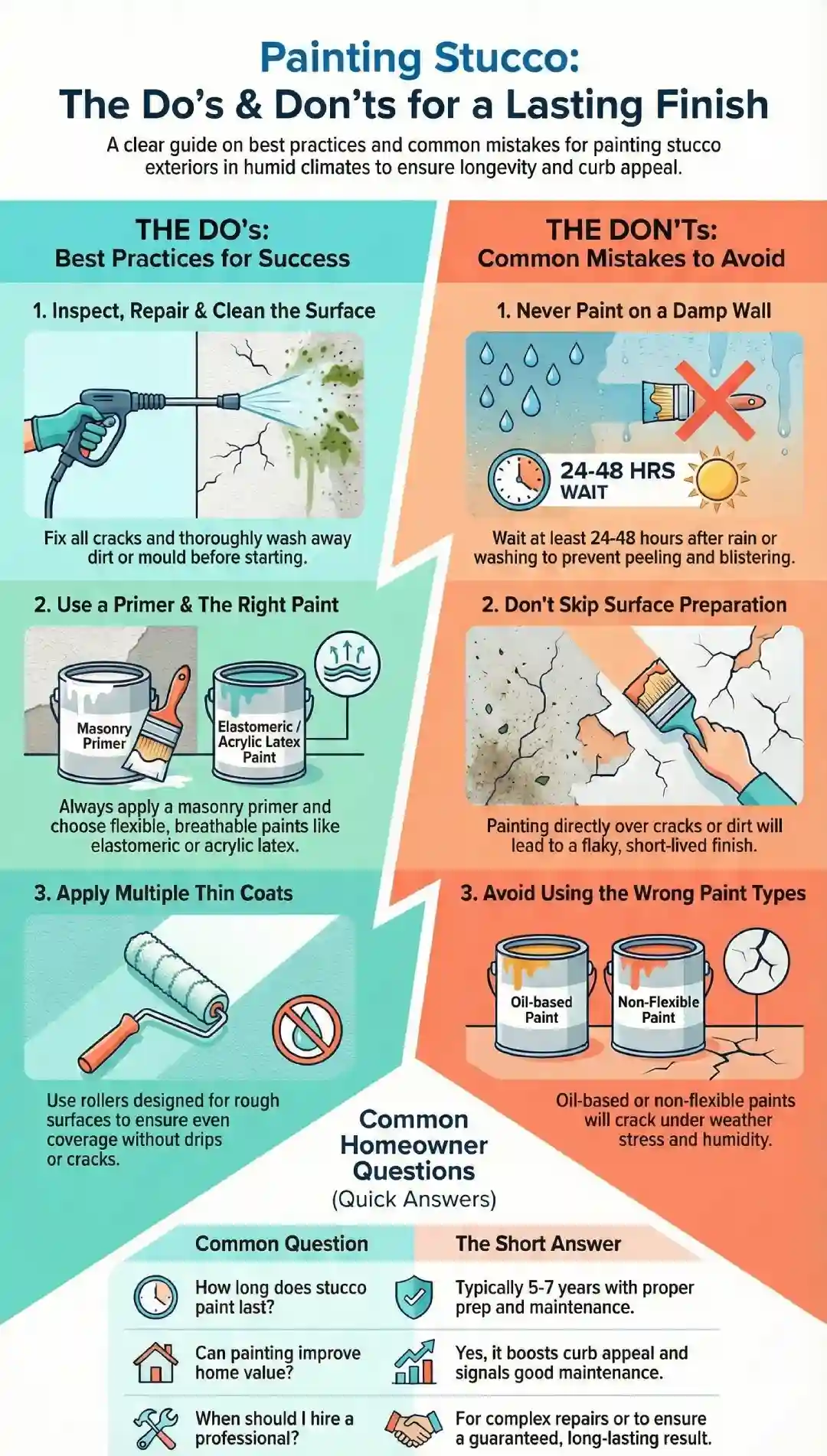 Painting Stucco:
The Do's & Don'ts for a Lasting Finish

A clear guide on best practices and common mistakes for painting stucco exteriors in humid climates to ensure longevity and curb appeal.

THE DO's:
Best Practices for Success

1. Inspect, Repair & Clean the Surface

Fix all cracks and thoroughly wash away dirt or mould before starting.

2. Use a Primer & The Right Paint

Masonry Primer

Elastomeric / Acrylic Latex Paint

Always apply a masonry primer and choose flexible, breathable paints like elastomeric or acrylic latex.

3. Apply Multiple Thin Coats

Use rollers designed for rough surfaces to ensure even coverage without drips or cracks.

THE DON'Ts:
Common Mistakes to Avoid

1. Never Paint on a Damp Wall

24-48 HRS WAIT

Wait at least 24-48 hours after rain or washing to prevent peeling and blistering.

2. Don't Skip Surface Preparation

Painting directly over cracks or dirt will lead to a flaky, short-lived finish.

3. Avoid Using the Wrong Paint Types

Oil-based Paint

Non-Flexible Paint

Oil-based or non-flexible paints will crack under weather stress and humidity.

Common Homeowner Questions
(Quick Answers)

| Common Question | The Short Answer |
|---|---|
| How long does stucco paint last? | Typically 5-7 years with proper prep and maintenance. |
| Can painting improve home value? | Yes, it boosts curb appeal and signals good maintenance. |
| When should I hire a professional? | For complex repairs or to ensure a guaranteed, long-lasting result. |